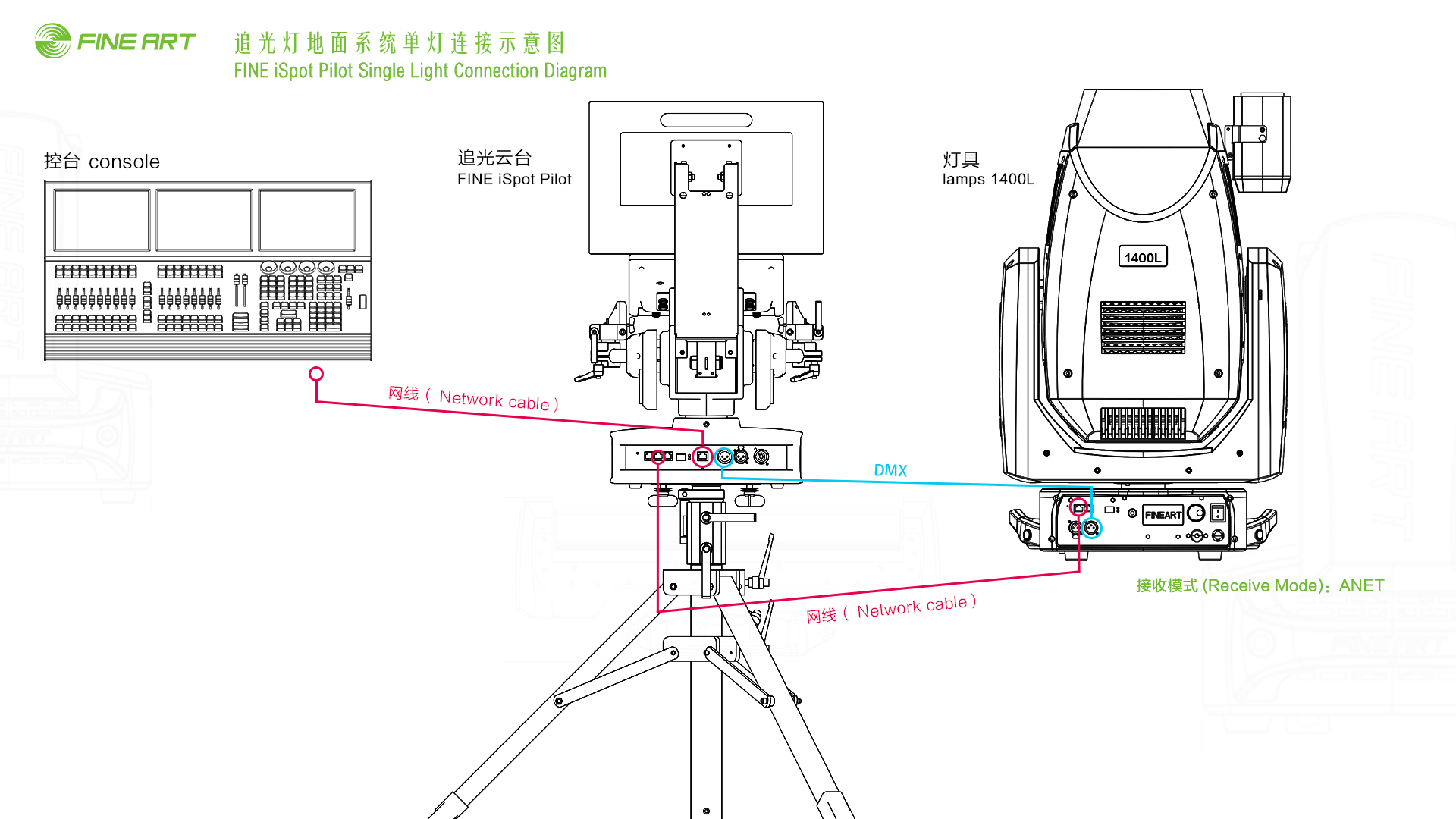 FINE ART

追光灯地面系统单灯连接示意图
FINE iSpot Pilot Single Light Connection Diagram

控台 console

追光云台
FINE iSpot Pilot

灯具
lamps 1400L

1400L

网线（ Network cable ）

DMX

FINEART

网线（ Network cable ）

接收模式 (Receive Mode)：ANET